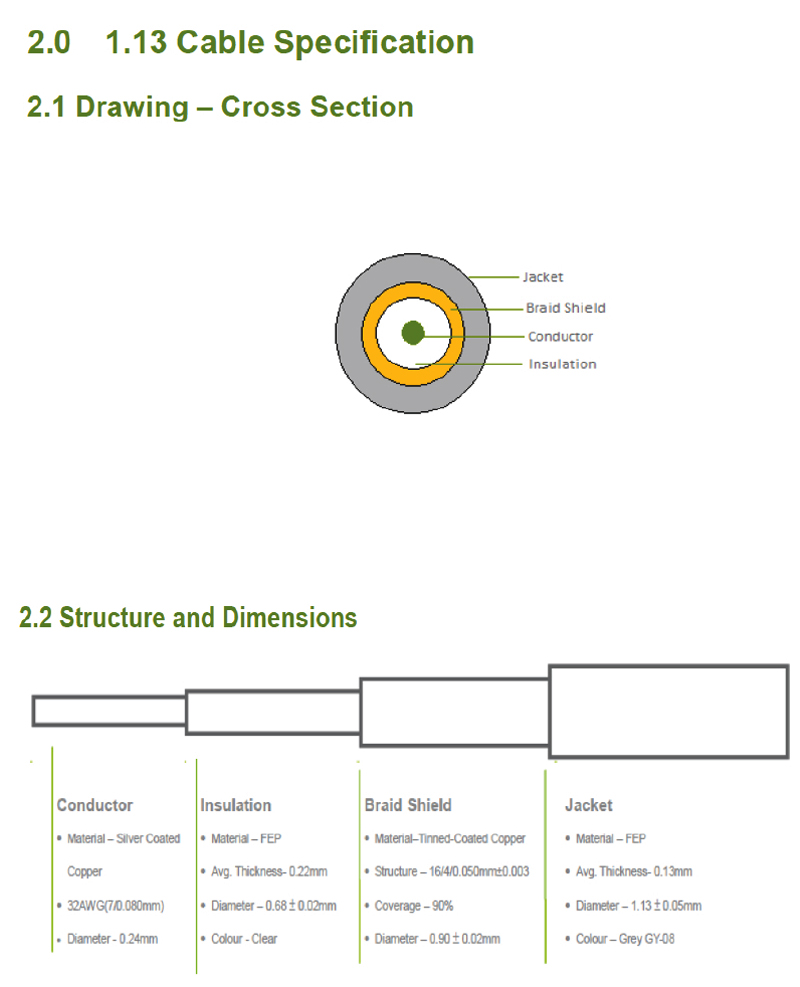 2.0 1.13 Cable Specification

2.1 Drawing – Cross Section

Jacket
Braid Shield
Conductor
Insulation

2.2 Structure and Dimensions

Conductor
• Material – Silver Coated Copper
• 32AWG(7/0.080mm)
• Diameter - 0.24mm

Insulation
• Material – FEP
• Avg. Thickness- 0.22mm
• Diameter – 0.68 ± 0.02mm
• Colour - Clear

Braid Shield
• Material–Tinned-Coated Copper
• Structure – 16/4/0.050mm±0.003
• Coverage – 90%
• Diameter – 0.90 ± 0.02mm

Jacket
• Material – FEP
• Avg. Thickness- 0.13mm
• Diameter – 1.13 ± 0.05mm
• Colour – Grey GY-08